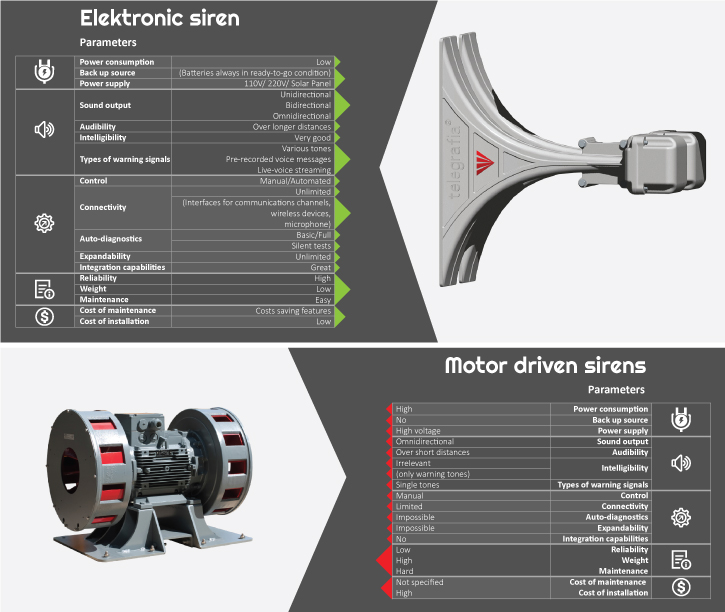 Elektronic siren

Parameters

| Power consumption | Low |
|---|---|
| Back up source | (Batteries always in ready-to-go condition) |
| Power supply | 110V/ 220V/ Solar Panel |
| Sound output | Unidirectional Bidirectional Omnidirectional |
| Audibility | Over longer distances |
| Intelligibility | Very good |
| Types of warning signals | Various tones Pre-recorded voice messages Live-voice streaming |
| Control | Manual/Automated |
| Connectivity | Unlimited (Interfaces for communications channels, wireless devices, microphone) |
| Auto-diagnostics | Basic/Full Silent tests |
| Expandability | Unlimited |
| Integration capabilities | Great |
| Reliability | High |
| Weight | Low |
| Maintenance | Easy |
| Cost of maintenance | Costs saving features |
| Cost of installation | Low |

telegrafia®

Motor driven sirens

Parameters

| High | Power consumption |
|---|---|
| No | Back up source |
| High voltage | Power supply |
| Omnidirectional | Sound output |
| Over short distances | Audibility |
| Irrelevant (only warning tones) | Intelligibility |
| Single tones | Types of warning signals |
| Manual | Control |
| Limited | Connectivity |
| Impossible | Auto-diagnostics |
| Impossible | Expandability |
| No | Integration capabilities |
| Low | Reliability |
| High | Weight |
| Hard | Maintenance |
| Not specified | Cost of maintenance |
| High | Cost of installation |